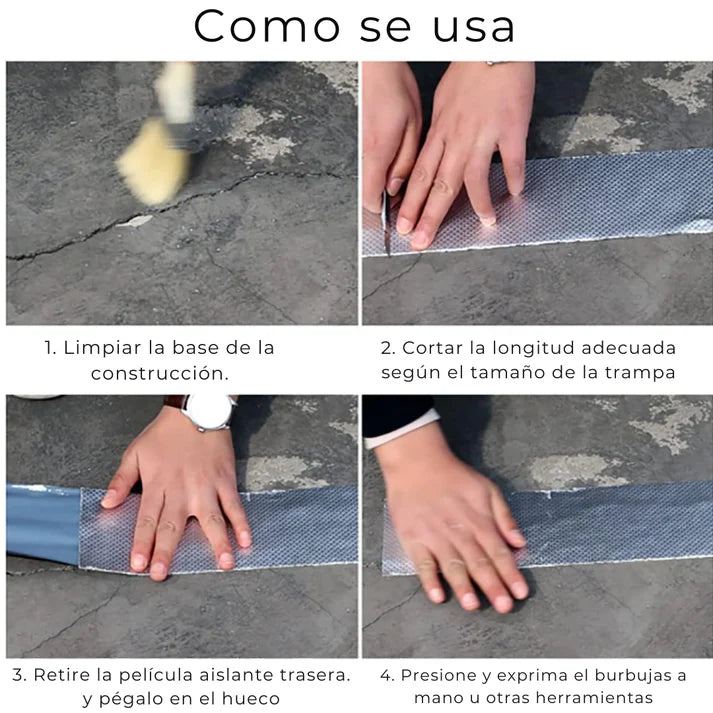 Como se usa

1. Limpiar la base de la construcción.

2. Cortar la longitud adecuada según el tamaño de la trampa

3. Retire la película aislante trasera. y pégalo en el hueco

4. Presione y exprima el burbujas a mano u otras herramientas