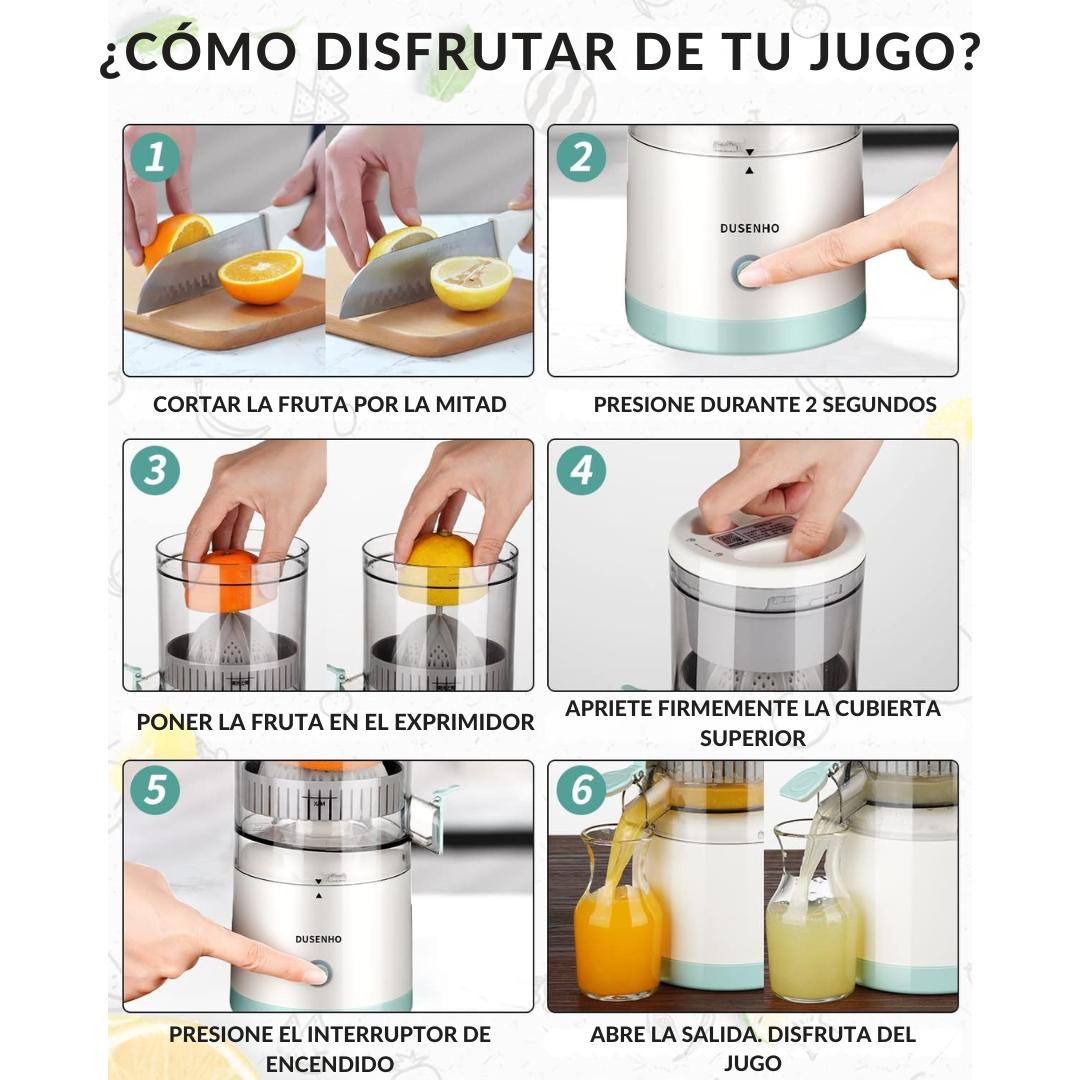 ¿CÓMO DISFRUTAR DE TU JUGO?

1

CORTAR LA FRUTA POR LA MITAD

2

DUSENHO

PRESIONE DURANTE 2 SEGUNDOS

3

PONER LA FRUTA EN EL EXPRIMIDOR

4

APRIETE FIRMEMENTE LA CUBIERTA SUPERIOR

5

DUSENHO

PRESIONE EL INTERRUPTOR DE ENCENDIDO

6

ABRE LA SALIDA. DISFRUTA DEL JUGO